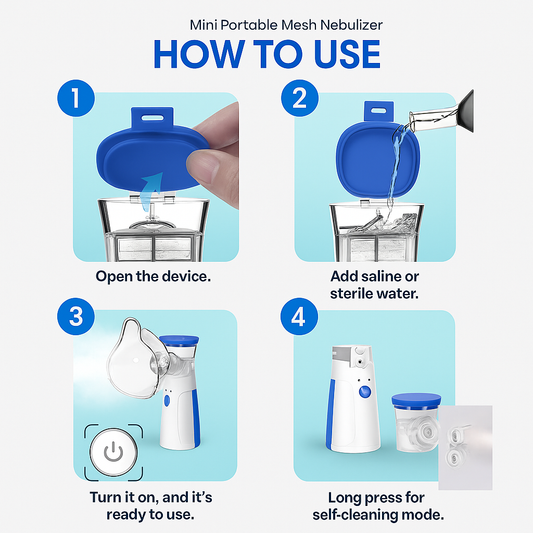 Mini Portable Mesh Nebulizer

HOW TO USE

1

Open the device.

2

Add saline or sterile water.

3

Turn it on, and it's ready to use.

4

Long press for self-cleaning mode.