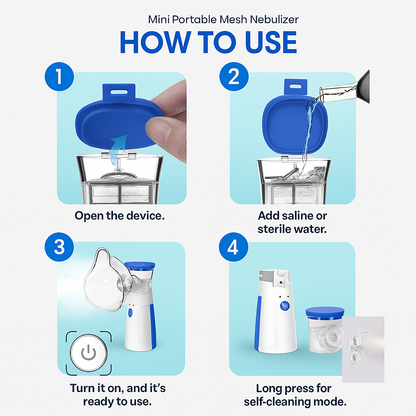 Mini Portable Mesh Nebulizer

HOW TO USE

1

Open the device.

2

Add saline or sterile water.

3

Turn it on, and it's ready to use.

4

Long press for self-cleaning mode.