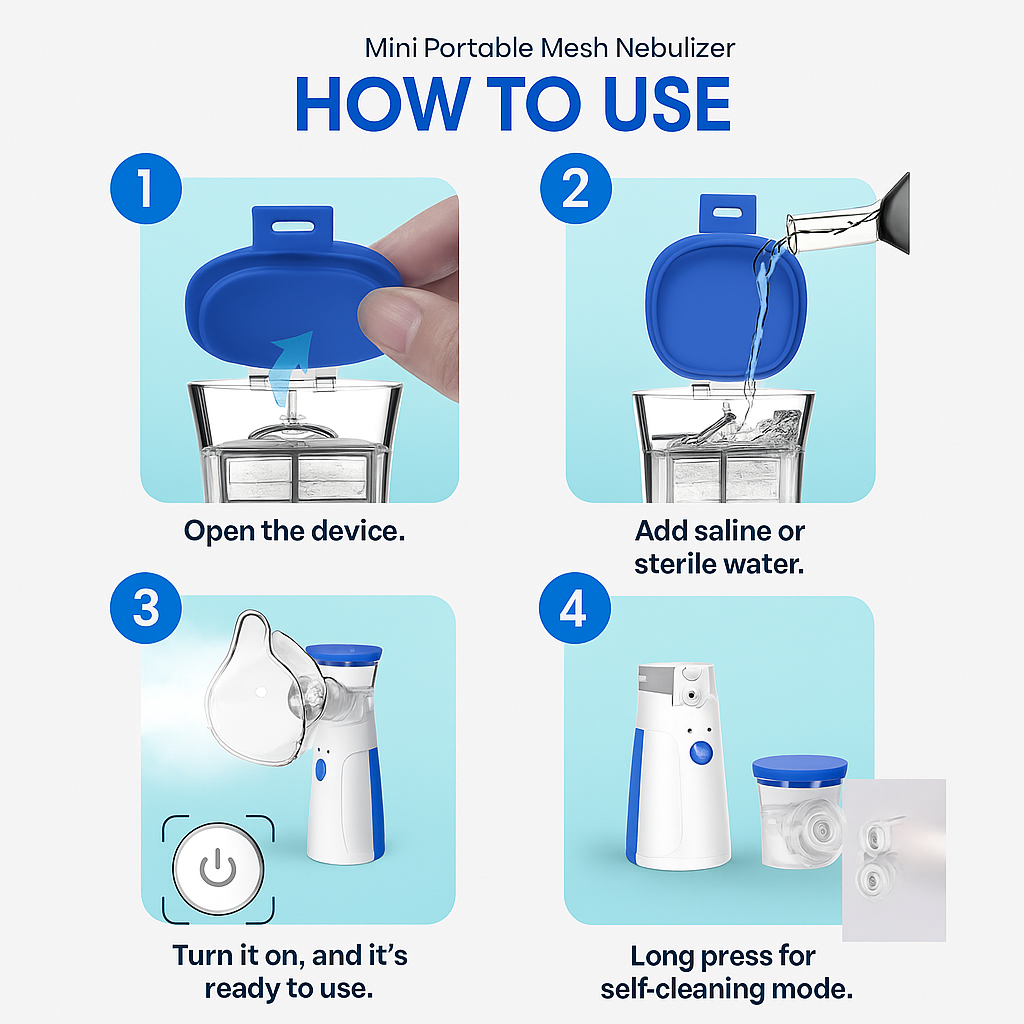 Mini Portable Mesh Nebulizer

HOW TO USE

1

Open the device.

2

Add saline or sterile water.

3

Turn it on, and it's ready to use.

4

Long press for self-cleaning mode.